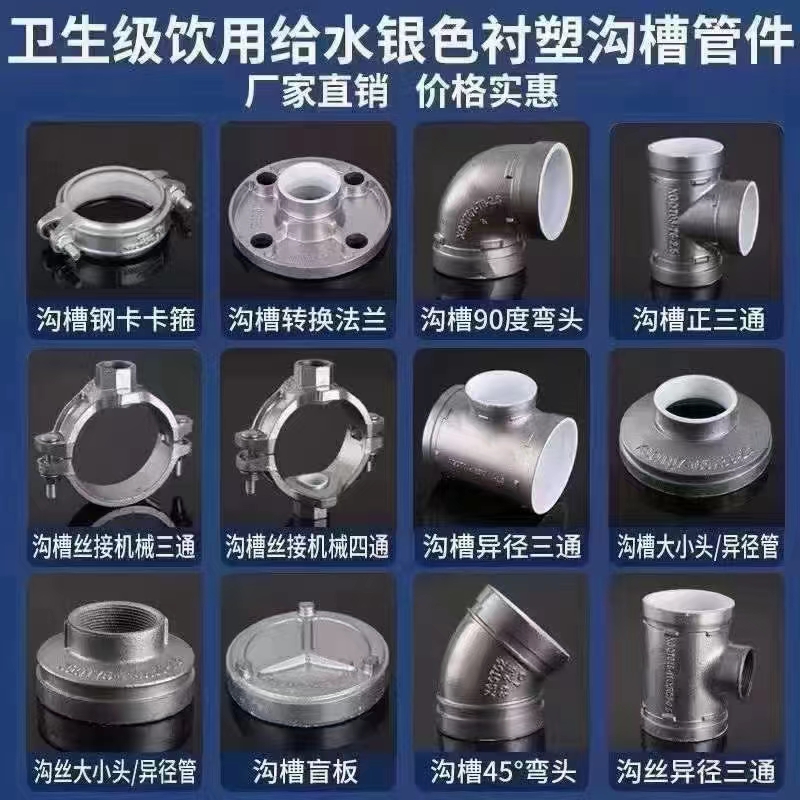 卫生级饮用给水银色衬塑沟槽管件
厂家直销 价格实惠

沟槽钢卡卡箍

沟槽转换法兰

沟槽90度弯头

沟槽正三通

沟槽丝接机械三通

沟槽丝接机械四通

沟槽异径三通

沟槽大小头/异径管

沟丝大小头/异径管

沟槽盲板

沟槽45°弯头

沟丝异径三通